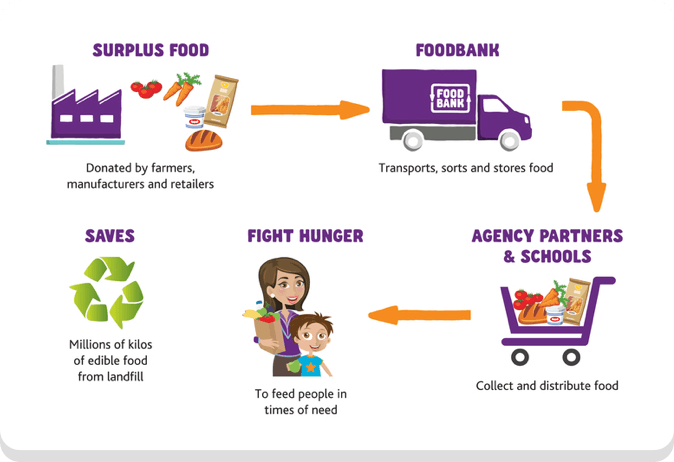 SURPLUS FOOD

Donated by farmers, manufacturers and retailers

FOODBANK

FOOD BANK

Transports, sorts and stores food

AGENCY PARTNERS & SCHOOLS

Collect and distribute food

FIGHT HUNGER

To feed people in times of need

SAVES

Millions of kilos of edible food from landfill